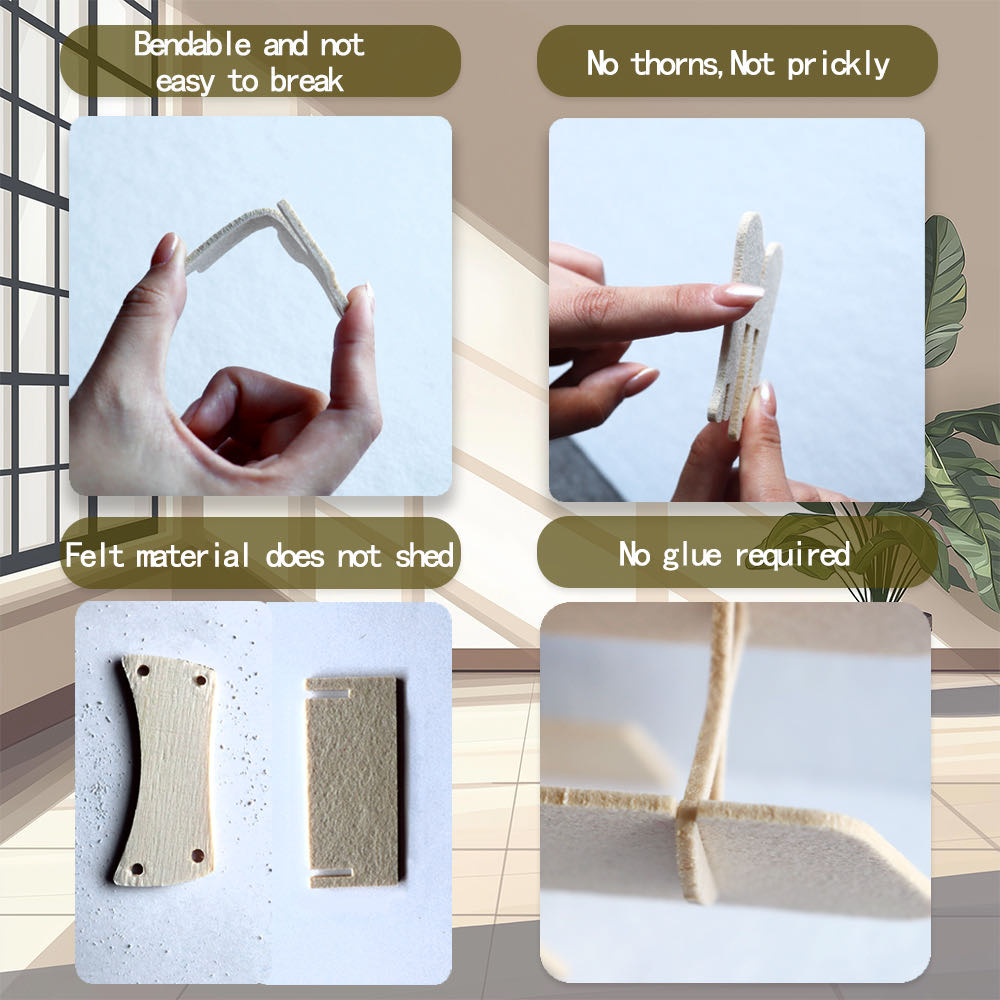 Bendable and not easy to break

No thorns,Not prickly

Felt material does not shed

No glue required