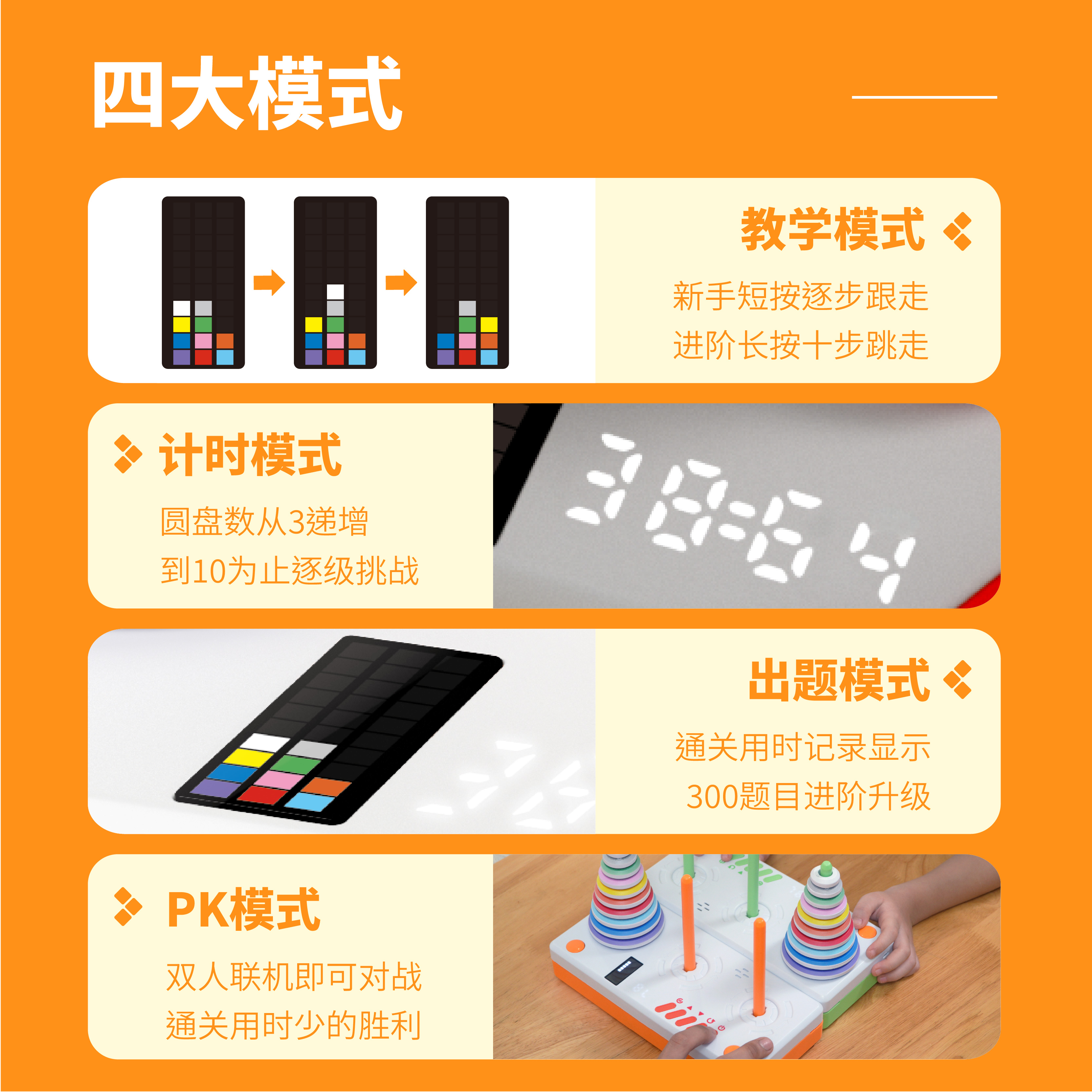 四大模式

教学模式

新手短按逐步跟走
进阶长按十步跳走

计时模式

圆盘数从3递增
到10为止逐级挑战

38:64

出题模式

通关用时记录显示
300题目进阶升级

PK模式

双人联机即可对战
通关用时少的胜利