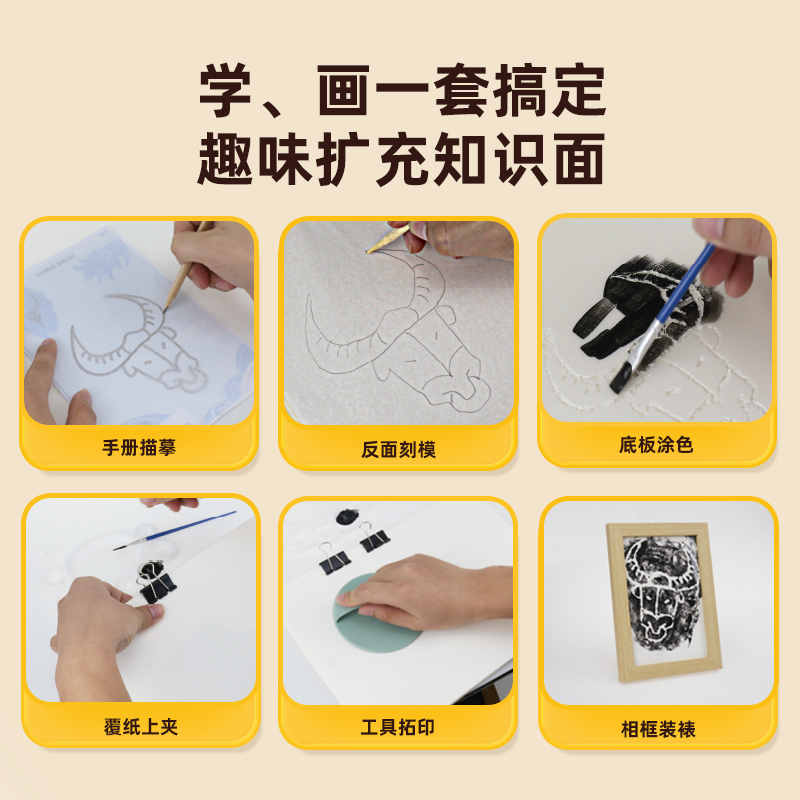 学、画一套搞定
趣味扩充知识面

手册描摹

反面刻模

底板涂色

覆纸上夹

工具拓印

相框装裱