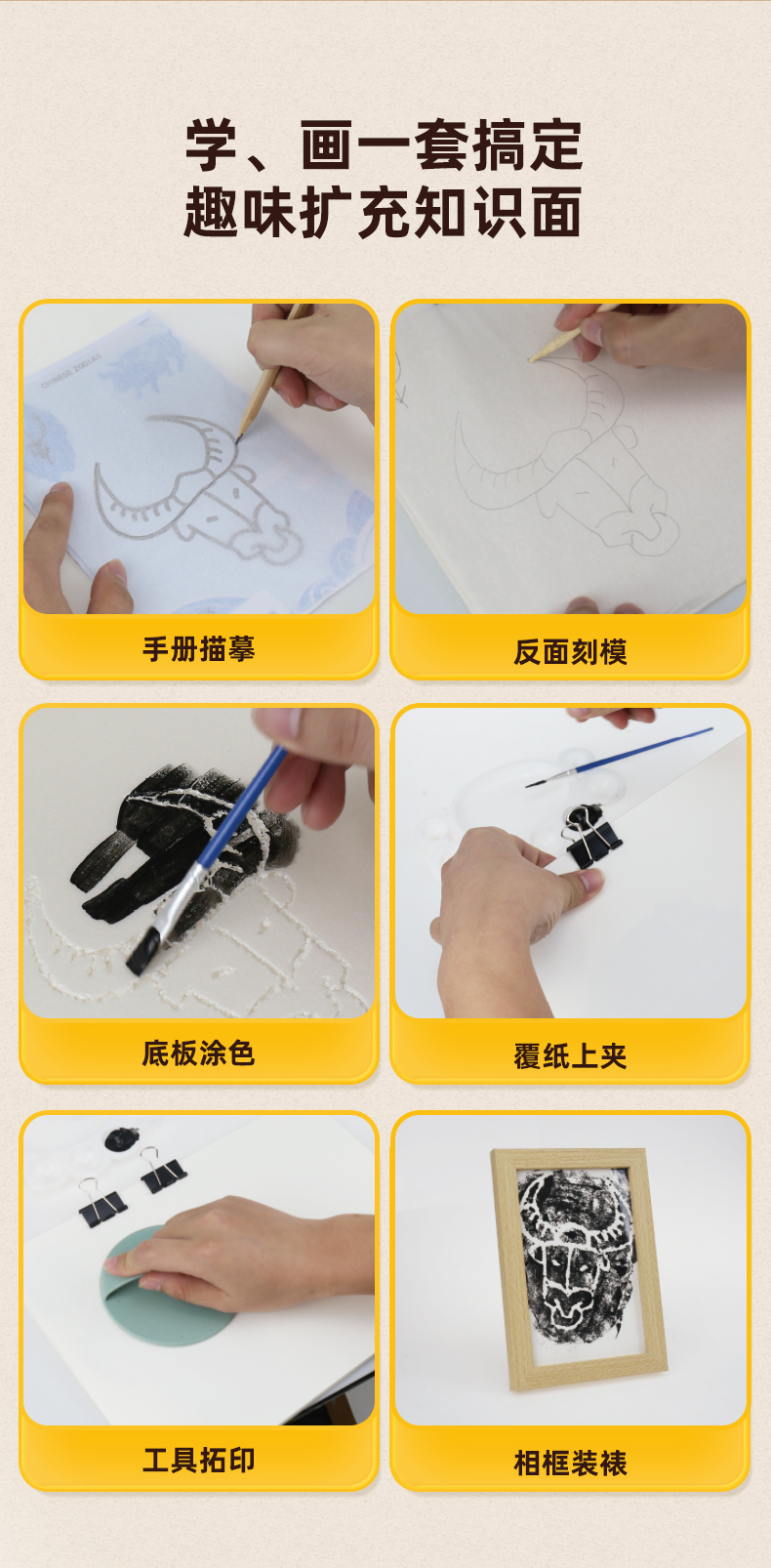 学、画一套搞定
趣味扩充知识面

CHINESE ZODIAC

手册描摹

反面刻模

底板涂色

覆纸上夹

工具拓印

相框装裱