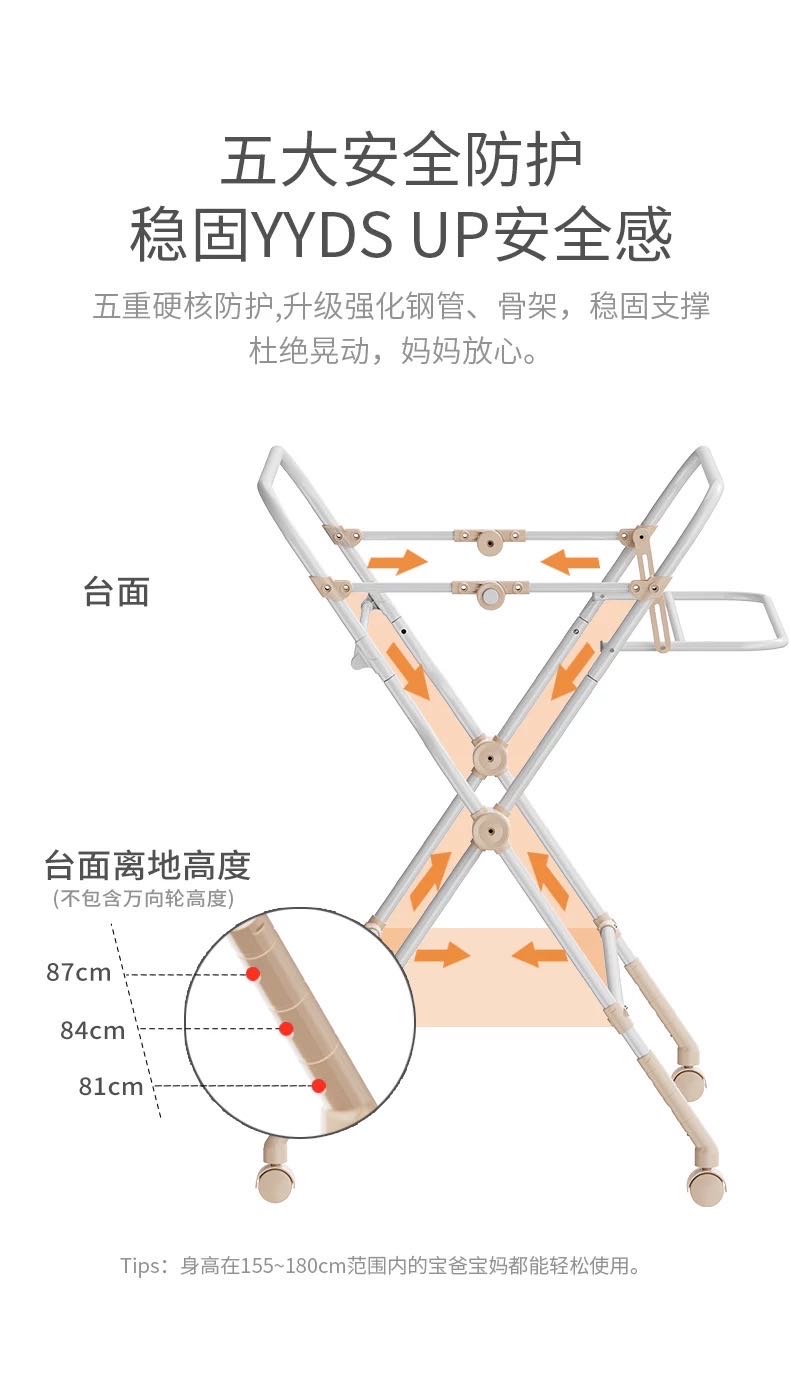 五大安全防护
稳固YYDS UP安全感

五重硬核防护,升级强化钢管、骨架，稳固支撑
杜绝晃动，妈妈放心。

台面

台面离地高度
（不包含万向轮高度）

87cm
84cm
81cm

Tips：身高在155~180cm范围内的宝爸宝妈都能轻松使用。