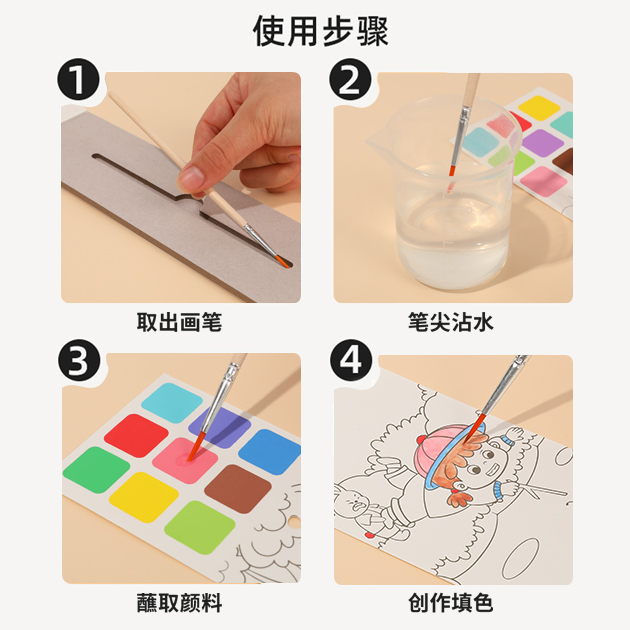 使用步骤

1
取出画笔

2
笔尖沾水

3
蘸取颜料

4
创作填色